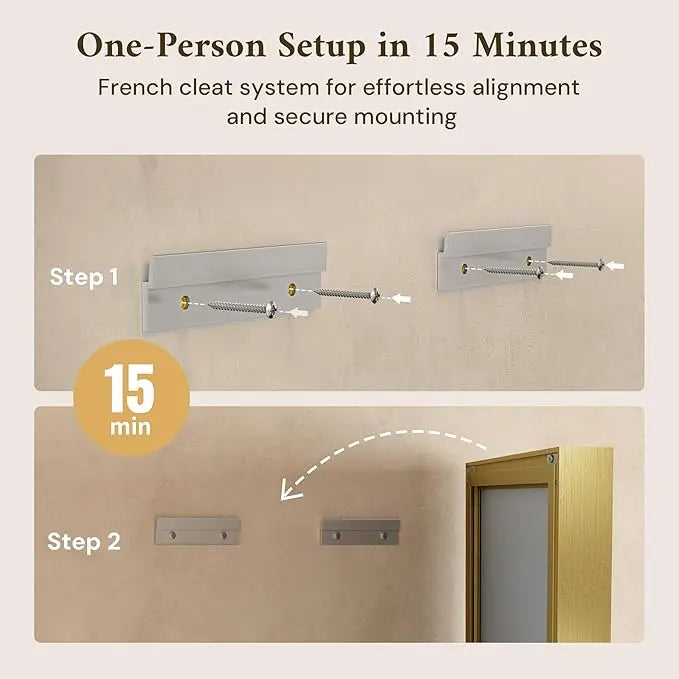 One-Person Setup in 15 Minutes

French cleat system for effortless alignment and secure mounting

Step 1

15 min

Step 2