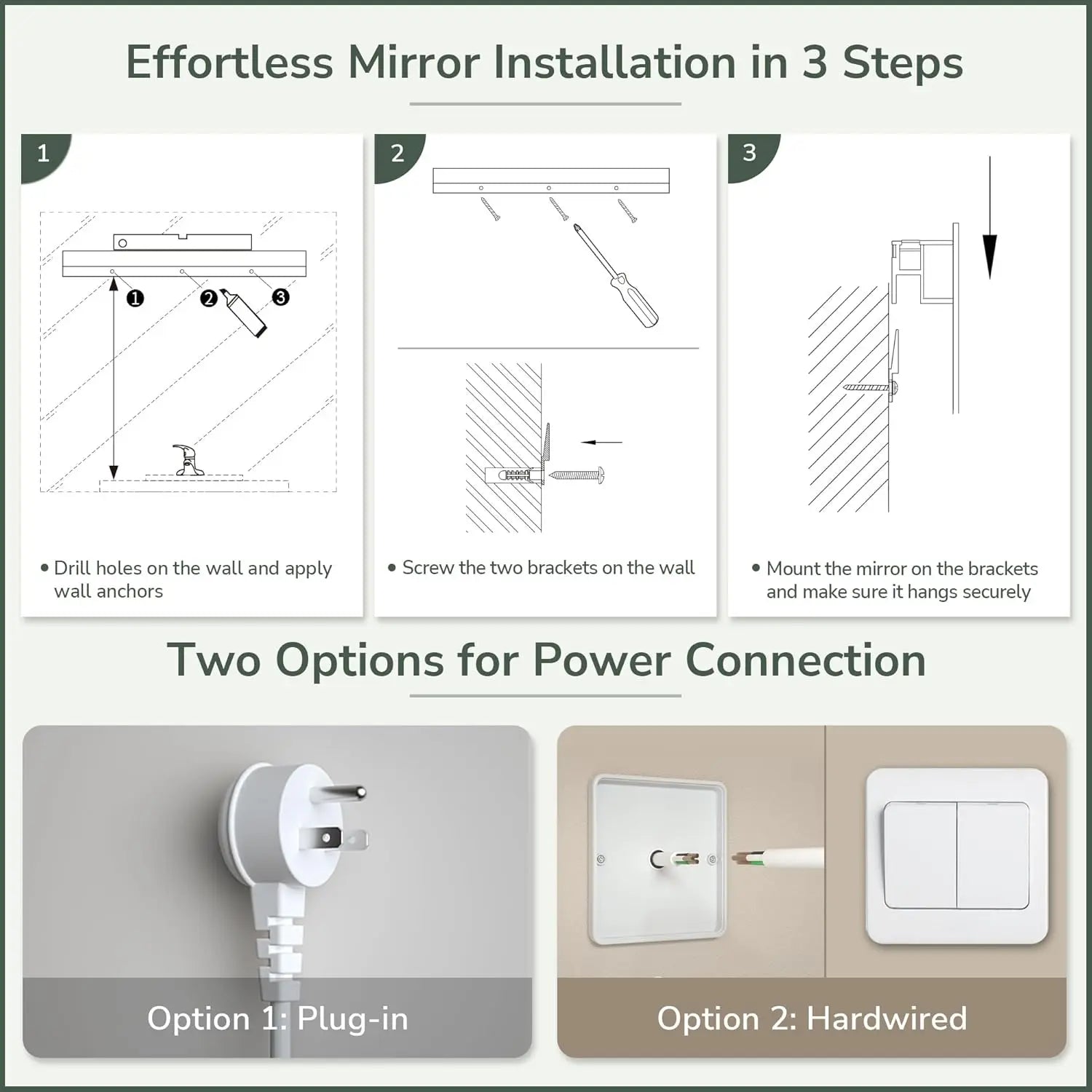 Effortless Mirror Installation in 3 Steps

1

❶ ❷ ❸

• Drill holes on the wall and apply wall anchors

2

• Screw the two brackets on the wall

3

• Mount the mirror on the brackets and make sure it hangs securely

Two Options for Power Connection

Option 1: Plug-in

Option 2: Hardwired